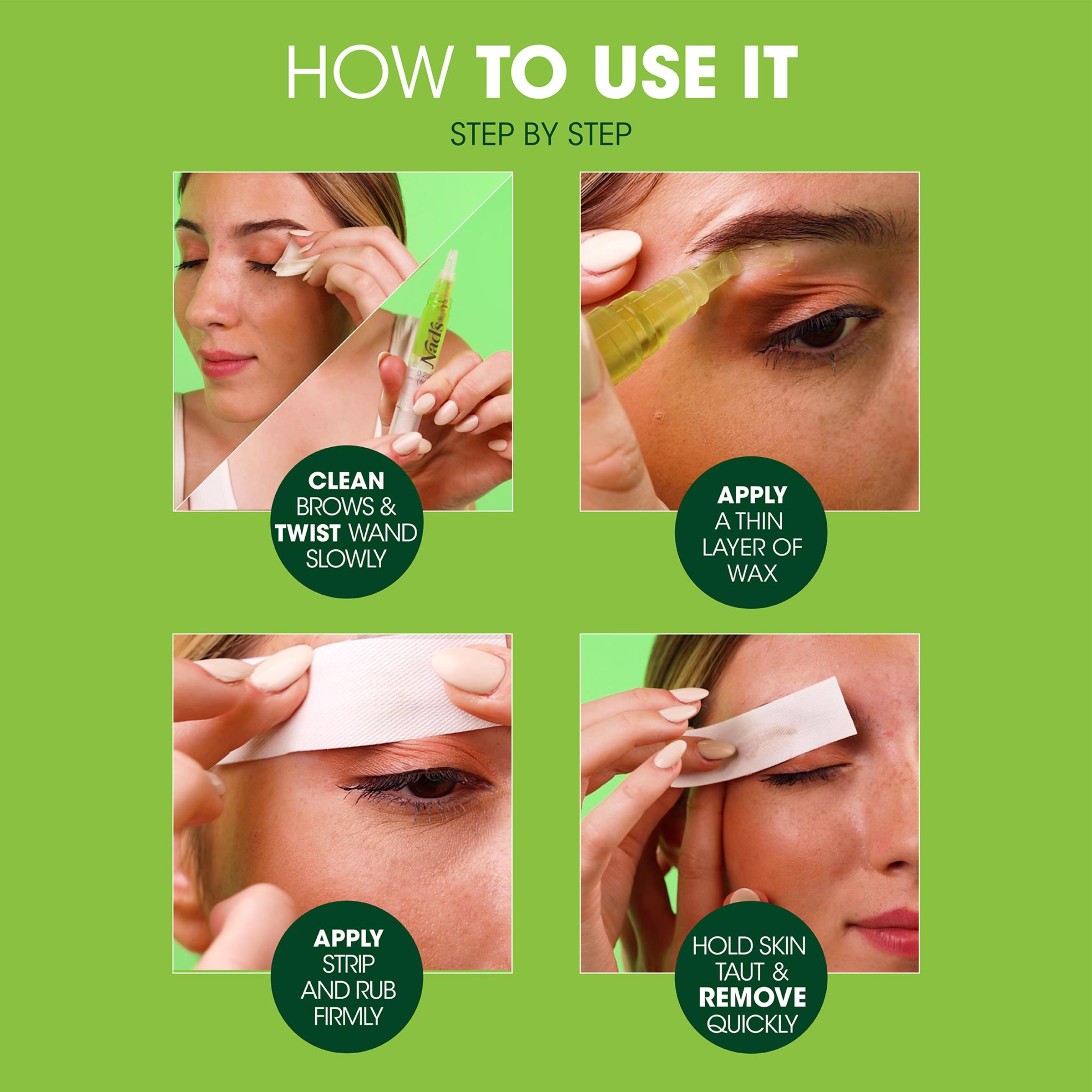 HOW TO USE IT

STEP BY STEP

Nad's

CLEAN BROWS & TWIST WAND SLOWLY

APPLY A THIN LAYER OF WAX

APPLY STRIP AND RUB FIRMLY

HOLD SKIN TAUT & REMOVE QUICKLY